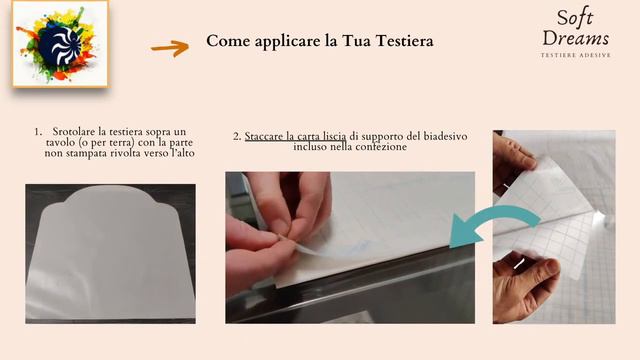 Come applicare la Tua Testiera

Soft Dreams
TESTIERE ADESIVE

1. Srotolare la testiera sopra un tavolo (o per terra) con la parte non stampata rivolta verso l'alto

2. Staccare la carta liscia di supporto del biadesivo incluso nella confezione