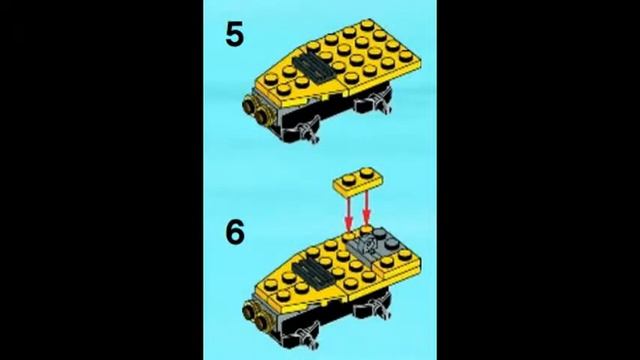 5

6