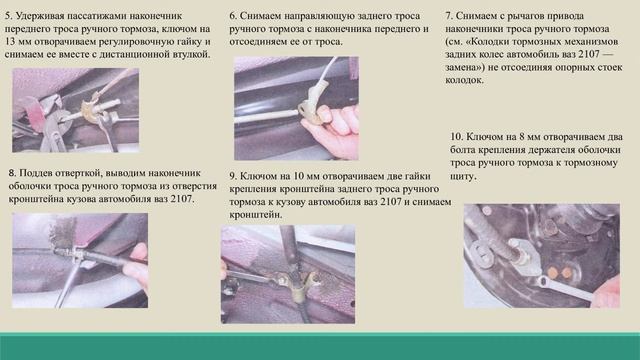 5. Удерживая пассатижами наконечник переднего троса ручного тормоза, ключом на 13 мм отворачиваем регулировочную гайку и снимаем ее вместе с дистанционной втулкой.

6. Снимаем направляющую заднего троса ручного тормоза с наконечника переднего и отсоединяем ее от троса.

7. Снимаем с рычагов привода наконечники троса ручного тормоза (см. «Колодки тормозных механизмов задних колес автомобиль ваз 2107 — замена») не отсоединяя опорных стоек колодок.

8. Поддев отверткой, выводим наконечник оболочки троса ручного тормоза из отверстия кронштейна кузова автомобиля ваз 2107.

9. Ключом на 10 мм отворачиваем две гайки крепления кронштейна заднего троса ручного тормоза к кузову автомобиля ваз 2107 и снимаем кронштейн.

10. Ключом на 8 мм отворачиваем два болта крепления держателя оболочки троса ручного тормоза к тормозному щиту.