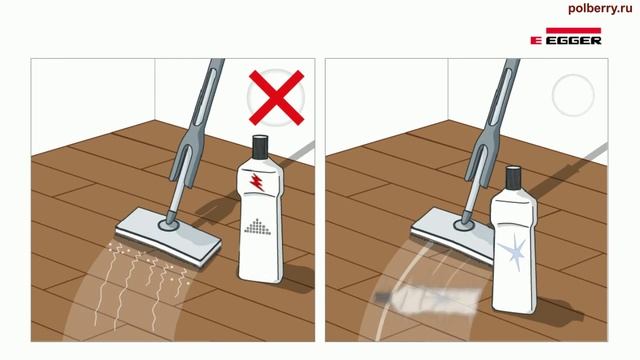 polberry.ru

EGGER