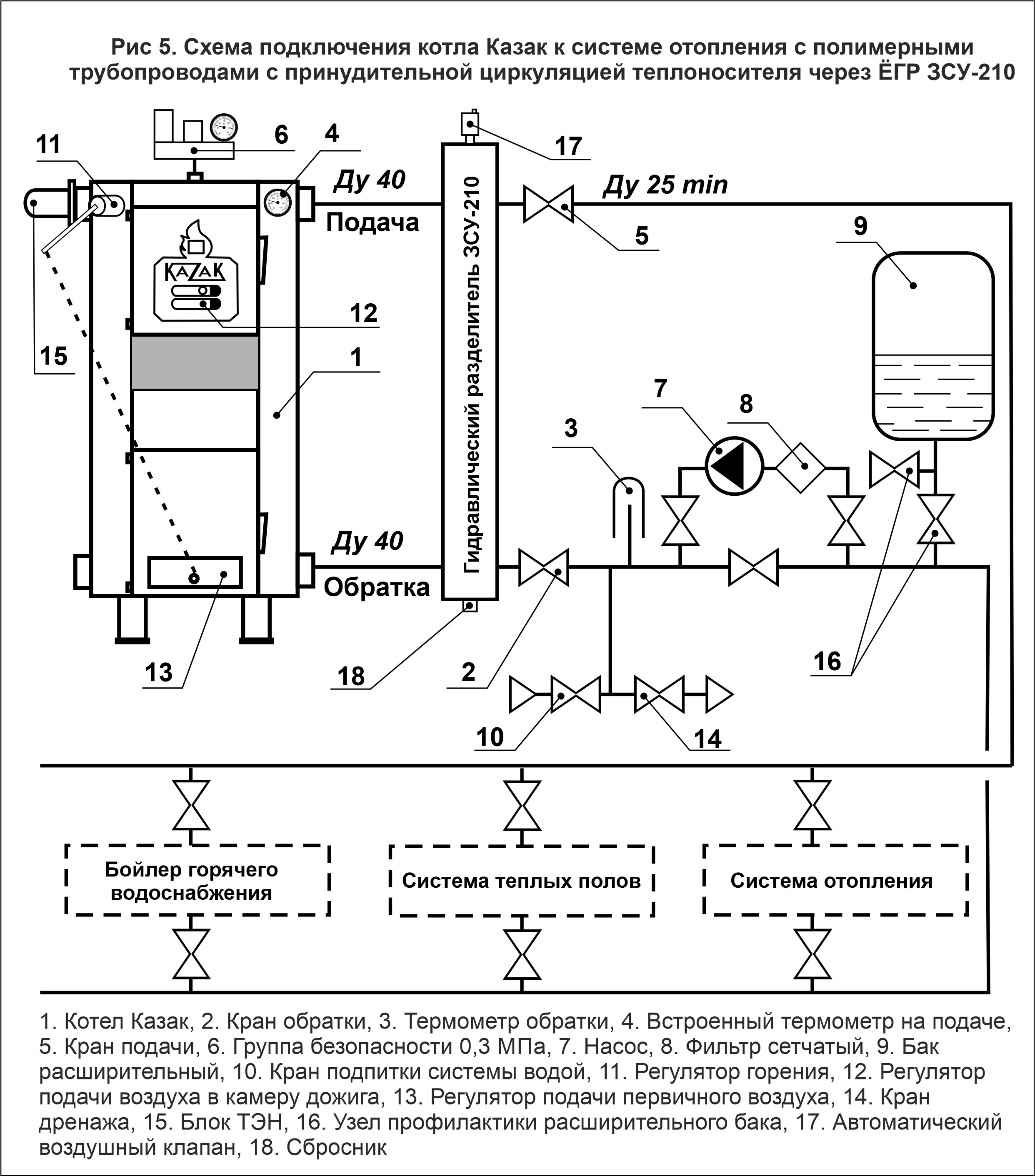 Рис 5. Схема подключения котла Казак к системе отопления с полимерными трубопроводами с принудительной циркуляцией теплоносителя через ЁГР ЗСУ-210

11
6
4
17
Ду 40
Ду 25 min
Подача
5
9
KAZAK
12
15
1
Гидравлический разделитель ЗСУ-210
7
8
3
Ду 40
Обратка
13
18
2
16
10
14

Бойлер горячего водоснабжения
Система теплых полов
Система отопления

1. Котел Казак, 2. Кран обратки, 3. Термометр обратки, 4. Встроенный термометр на подаче, 5. Кран подачи, 6. Группа безопасности 0,3 МПа, 7. Насос, 8. Фильтр сетчатый, 9. Бак расширительный, 10. Кран подпитки системы водой, 11. Регулятор горения, 12. Регулятор подачи воздуха в камеру дожига, 13. Регулятор подачи первичного воздуха, 14. Кран дренажа, 15. Блок ТЭН, 16. Узел профилактики расширительного бака, 17. Автоматический воздушный клапан, 18. Сбросник