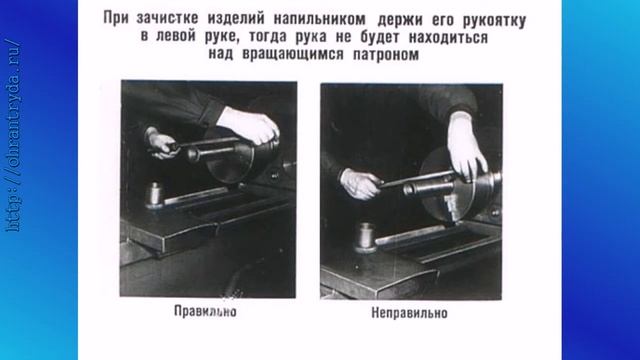 http://ohrantryda.ru/

При зачистке изделий напильником держи его рукоятку в левой руке, тогда рука не будет находиться над вращающимся патроном

Правильно

Неправильно