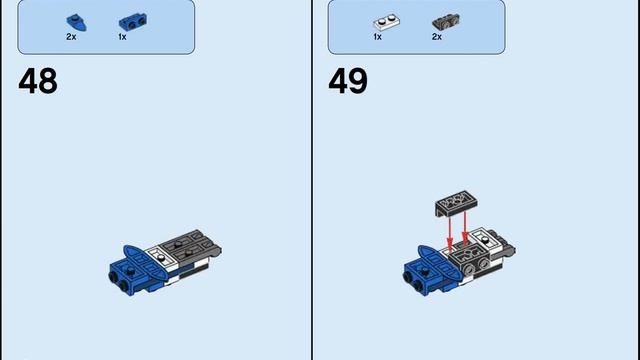 2x 1x

48

1x 2x

49