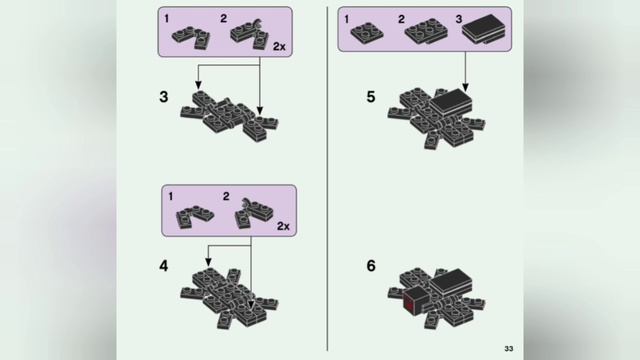 1 2 2x

3

1 2 2x

4

1 2 3

5

6

33