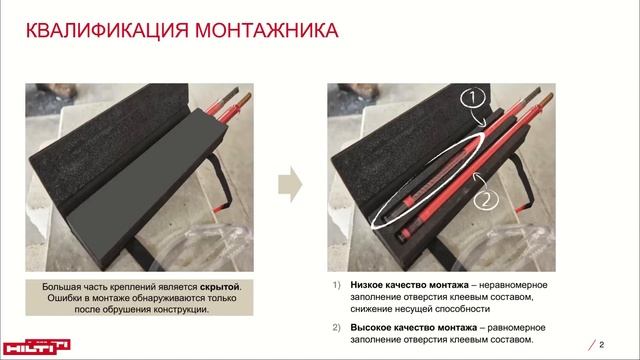 КВАЛИФИКАЦИЯ МОНТАЖНИКА

1

2

Большая часть креплений является **скрытой**. Ошибки в монтаже обнаруживаются только после обрушения конструкции.

1) **Низкое качество монтажа** – неравномерное заполнение отверстия клеевым составом, снижение несущей способности

2) **Высокое качество монтажа** – равномерное заполнение отверстия клеевым составом.

HILTI

2