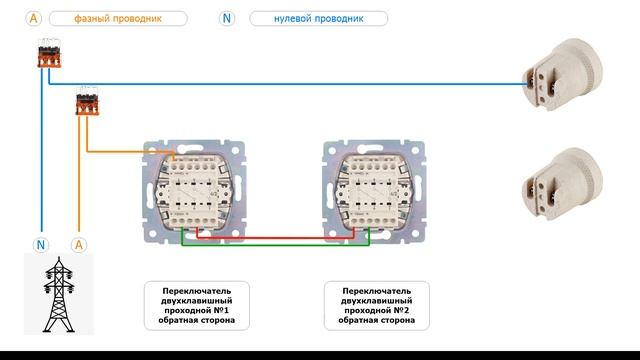 A фазный проводник

N нулевой проводник

N

A

Переключатель двухклавишный проходной №1 обратная сторона

Переключатель двухклавишный проходной №2 обратная сторона