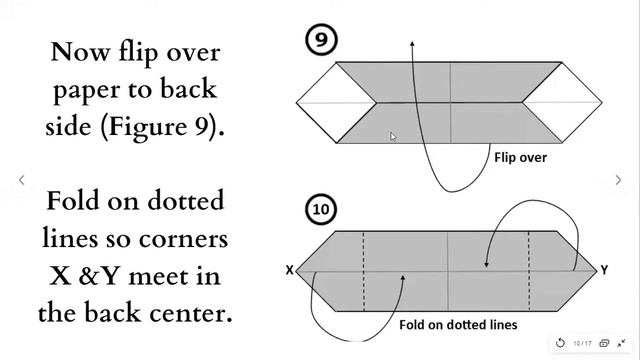 Now flip over paper to back side (Figure 9).

Fold on dotted lines so corners X &Y meet in the back center.

9

Flip over

10

X

Y

Fold on dotted lines

10 / 17