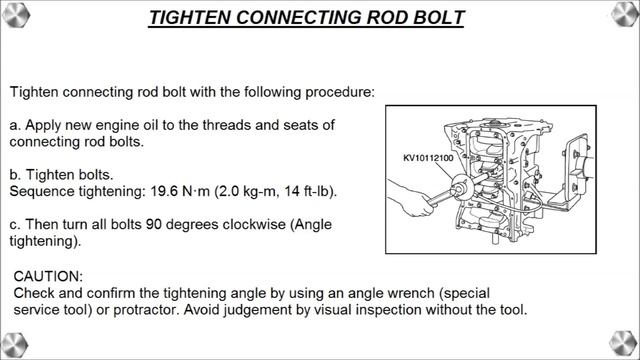 TIGHTEN CONNECTING ROD BOLT

Tighten connecting rod bolt with the following procedure:

a. Apply new engine oil to the threads and seats of connecting rod bolts.

b. Tighten bolts.
Sequence tightening: 19.6 N·m (2.0 kg-m, 14 ft-lb).

c. Then turn all bolts 90 degrees clockwise (Angle tightening).

KV10112100

CAUTION:
Check and confirm the tightening angle by using an angle wrench (special service tool) or protractor. Avoid judgement by visual inspection without the tool.