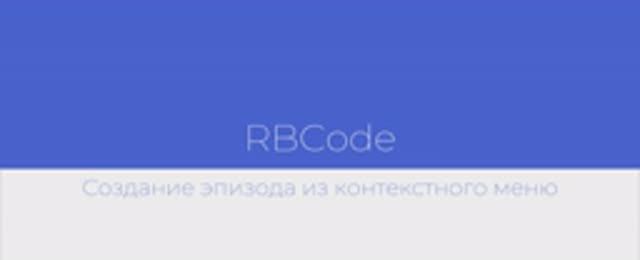 RBCode

Создание эпизода из контекстного меню