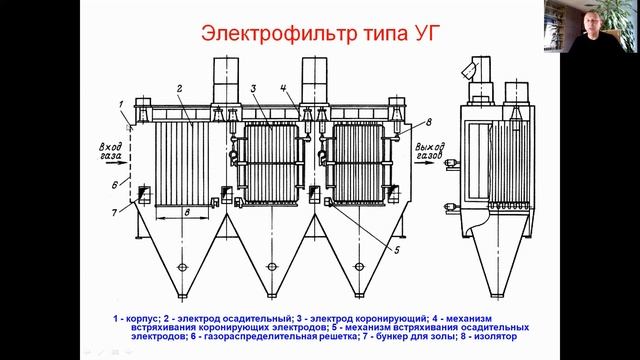 Электрофильтр типа УГ

1
2
3
4
8
Вход газа
Выход газов
6
7
в
5

1 - корпус; 2 - электрод осадительный; 3 - электрод коронирующий; 4 - механизм встряхивания коронирующих электродов; 5 - механизм встряхивания осадительных электродов; 6 - газораспределительная решетка; 7 - бункер для золы; 8 - изолятор