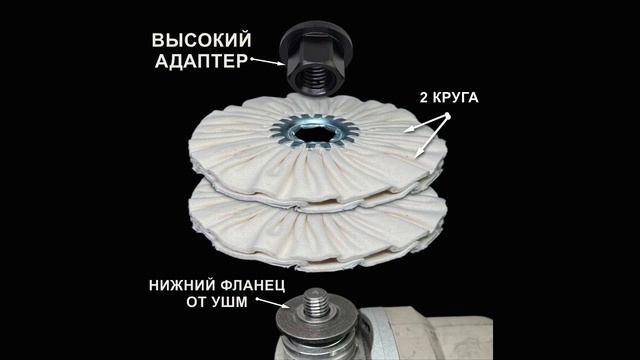 ВЫСОКИЙ АДАПТЕР

2 КРУГА

НИЖНИЙ ФЛАНЕЦ ОТ УШМ