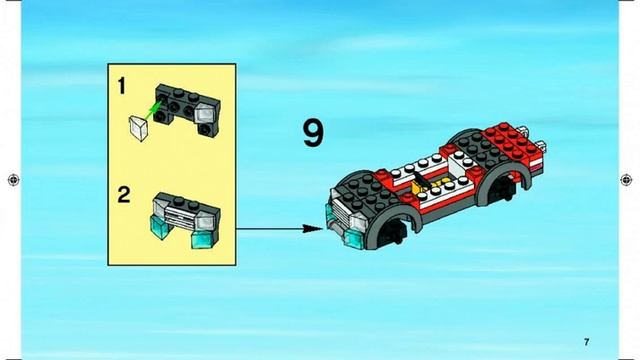 1

2

9

7