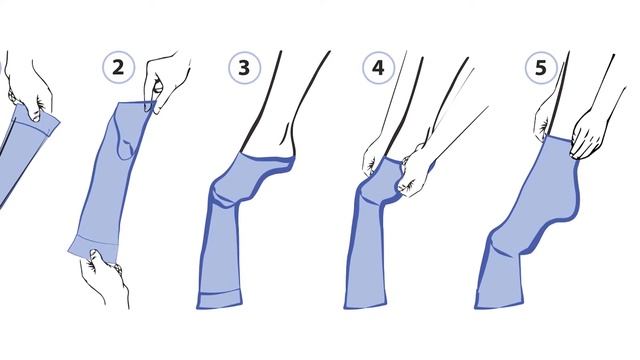 2

3

4

5