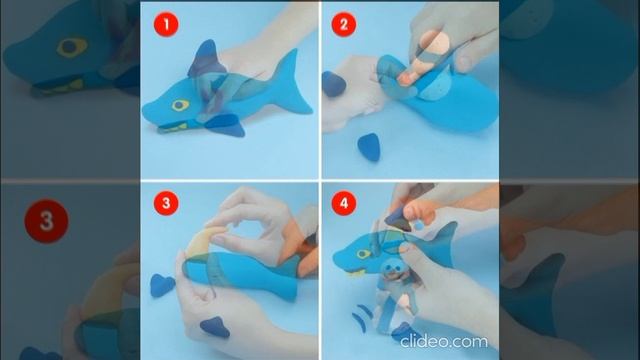 1

2

3

3

4

clideo.com