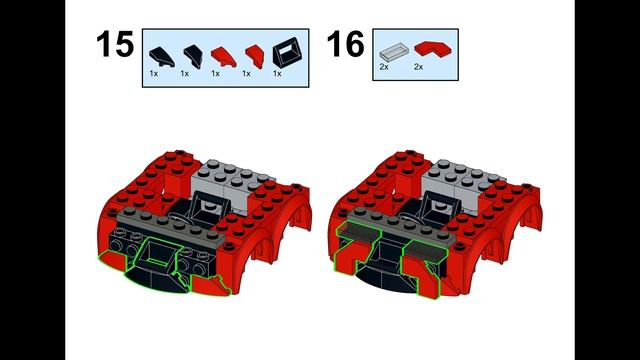 15

1x 1x 1x 1x 1x

16

2x 2x