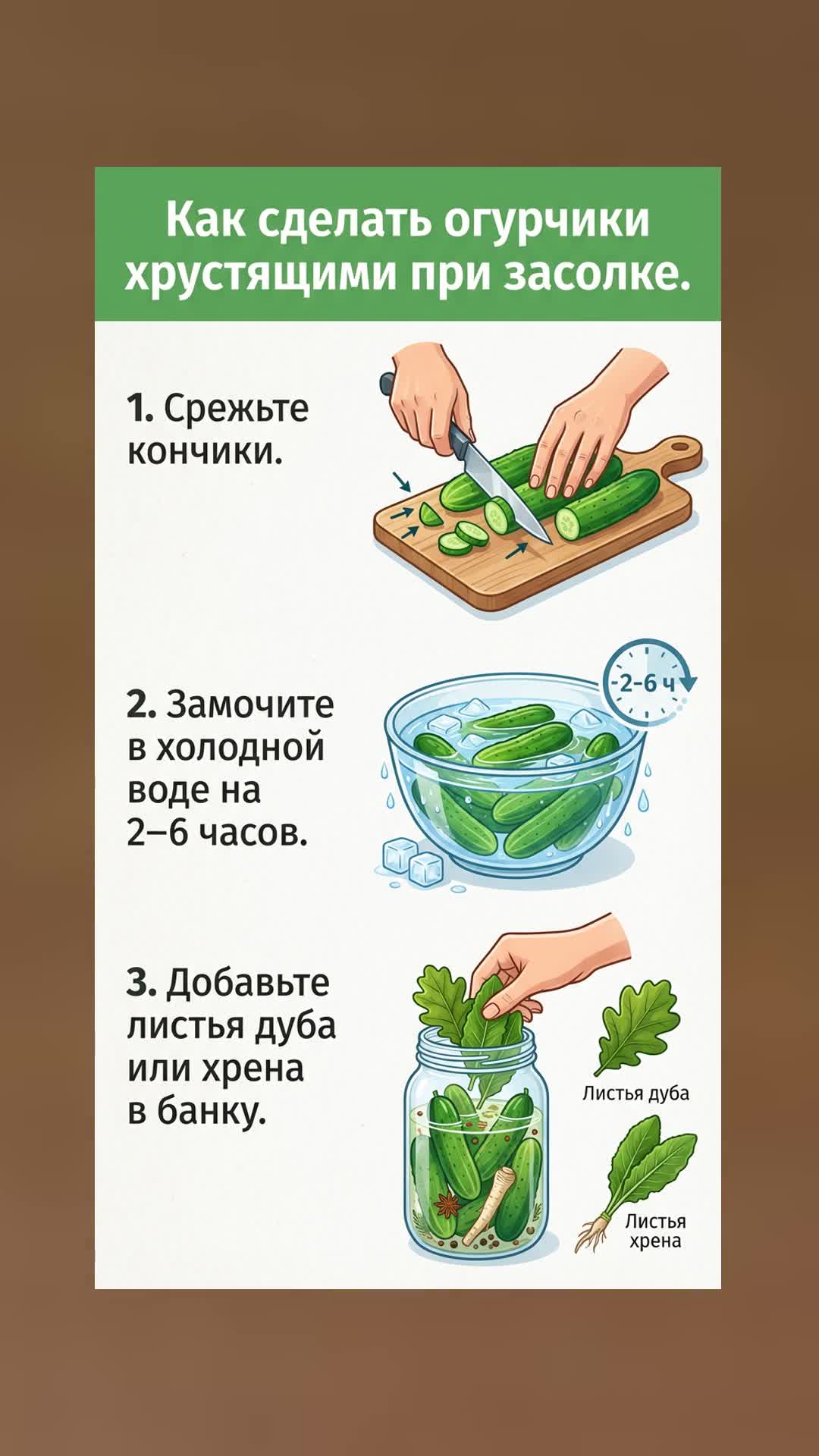 Как сделать огурчики хрустящими при засолке.

1. Срежьте кончики.

2. Замочите в холодной воде на 2–6 часов.

2-6 ч

3. Добавьте листья дуба или хрена в банку.

Листья дуба

Листья хрена