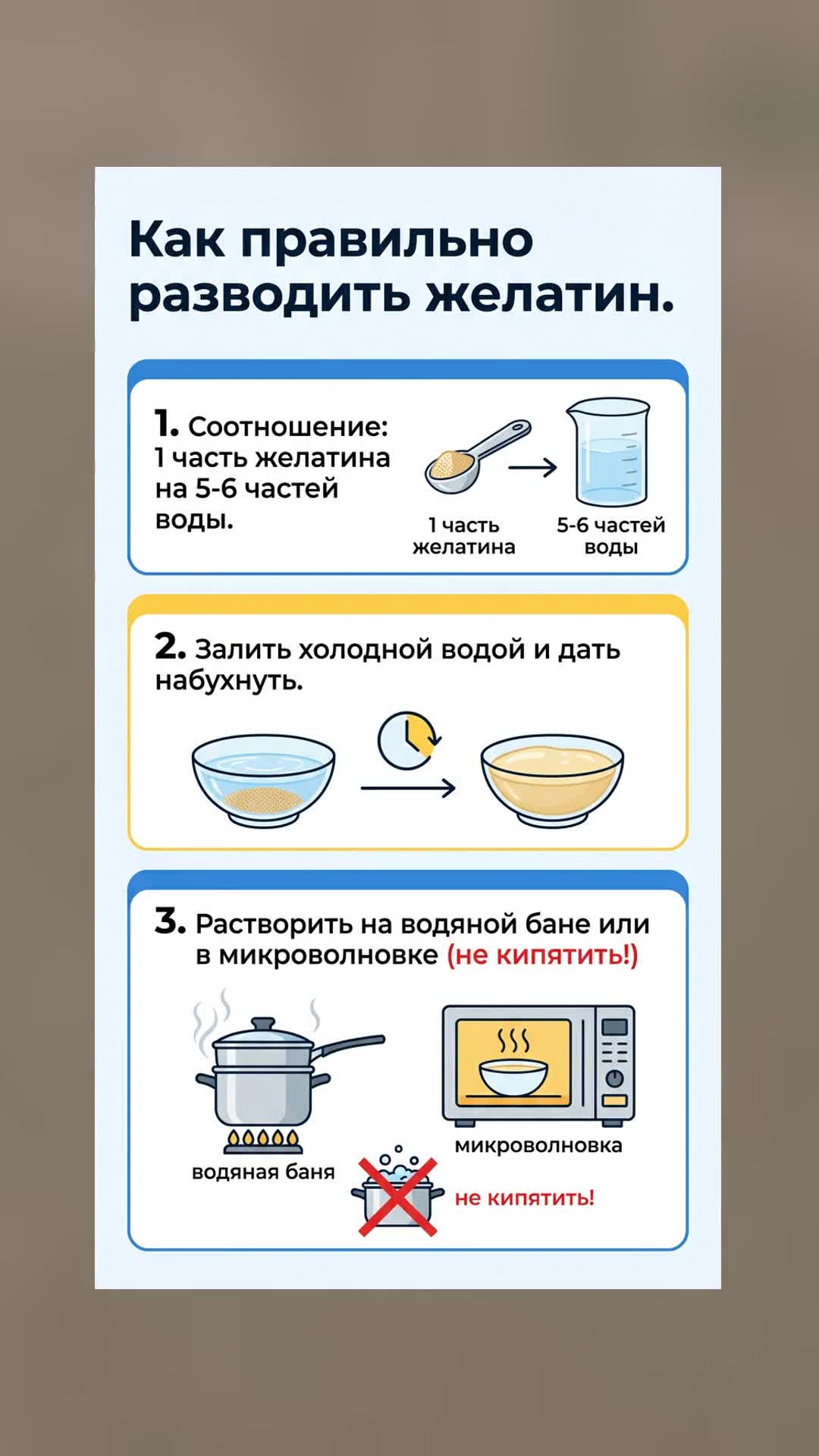 Как правильно разводить желатин.

1. Соотношение: 1 часть желатина на 5-6 частей воды.

1 часть желатина

5-6 частей воды

2. Залить холодной водой и дать набухнуть.

3. Растворить на водяной бане или в микроволновке (не кипятить!)

водяная баня

микроволновка

не кипятить!