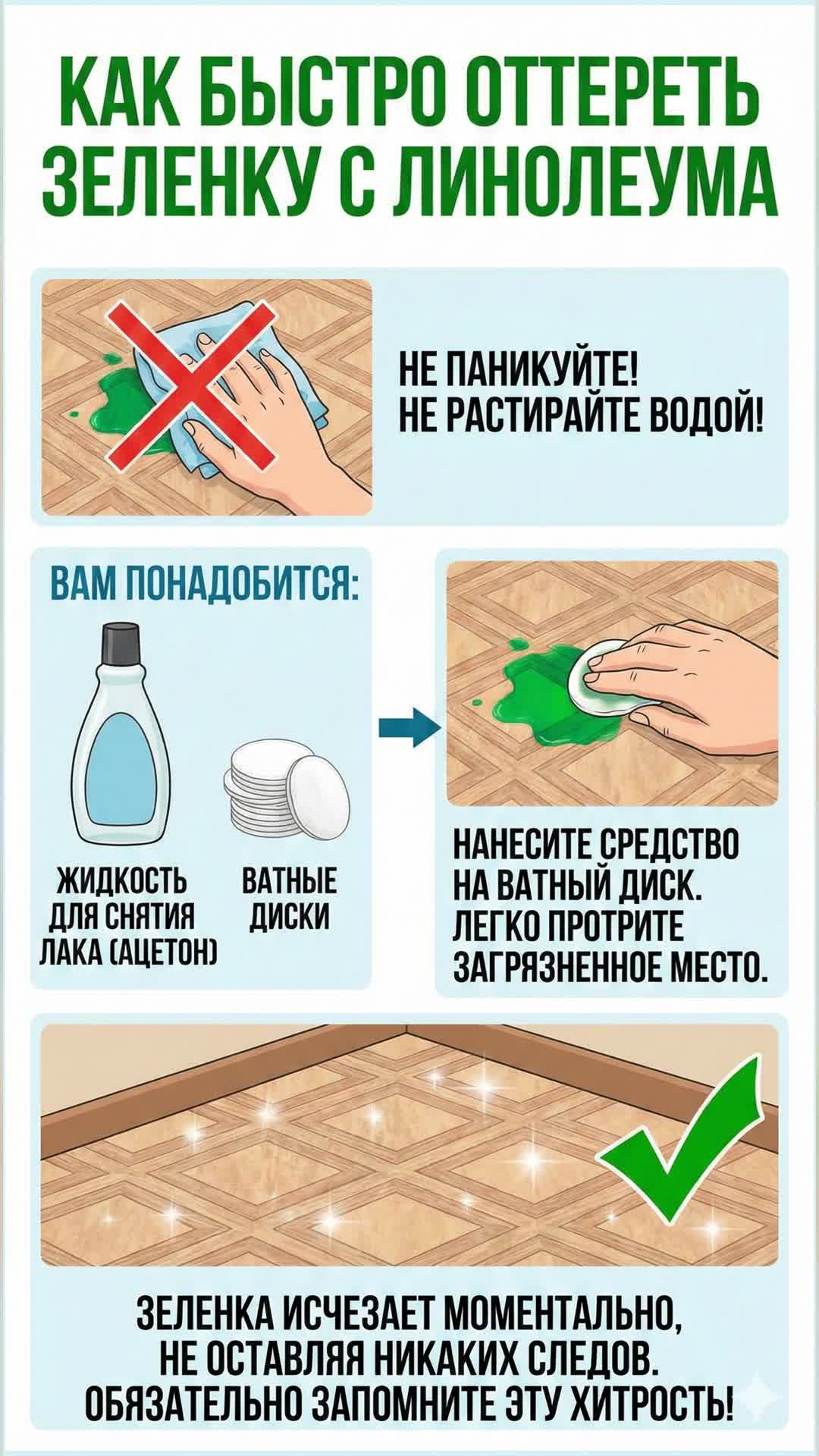 КАК БЫСТРО ОТТЕРЕТЬ ЗЕЛЕНКУ С ЛИНОЛЕУМА

НЕ ПАНИКУЙТЕ!
НЕ РАСТИРАЙТЕ ВОДОЙ!

ВАМ ПОНАДОБИТСЯ:

ЖИДКОСТЬ ДЛЯ СНЯТИЯ ЛАКА (АЦЕТОН)

ВАТНЫЕ ДИСКИ

НАНЕСИТЕ СРЕДСТВО НА ВАТНЫЙ ДИСК. ЛЕГКО ПРОТРИТЕ ЗАГРЯЗНЕННОЕ МЕСТО.

ЗЕЛЕНКА ИСЧЕЗАЕТ МОМЕНТАЛЬНО, НЕ ОСТАВЛЯЯ НИКАКИХ СЛЕДОВ. ОБЯЗАТЕЛЬНО ЗАПОМНИТЕ ЭТУ ХИТРОСТЬ!