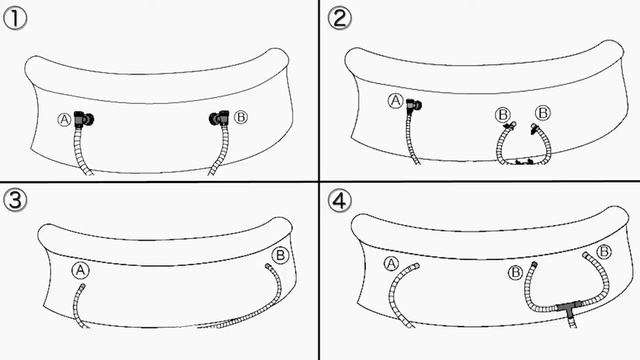 ①

Ⓐ Ⓑ

②

Ⓐ Ⓑ Ⓑ

③

Ⓐ Ⓑ

④

Ⓐ Ⓑ Ⓑ