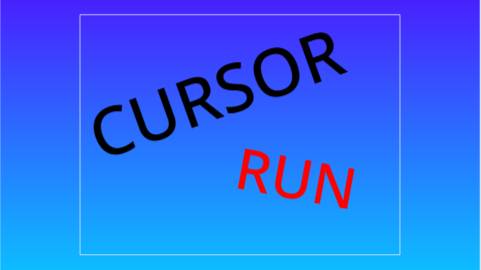 CURSOR
RUN