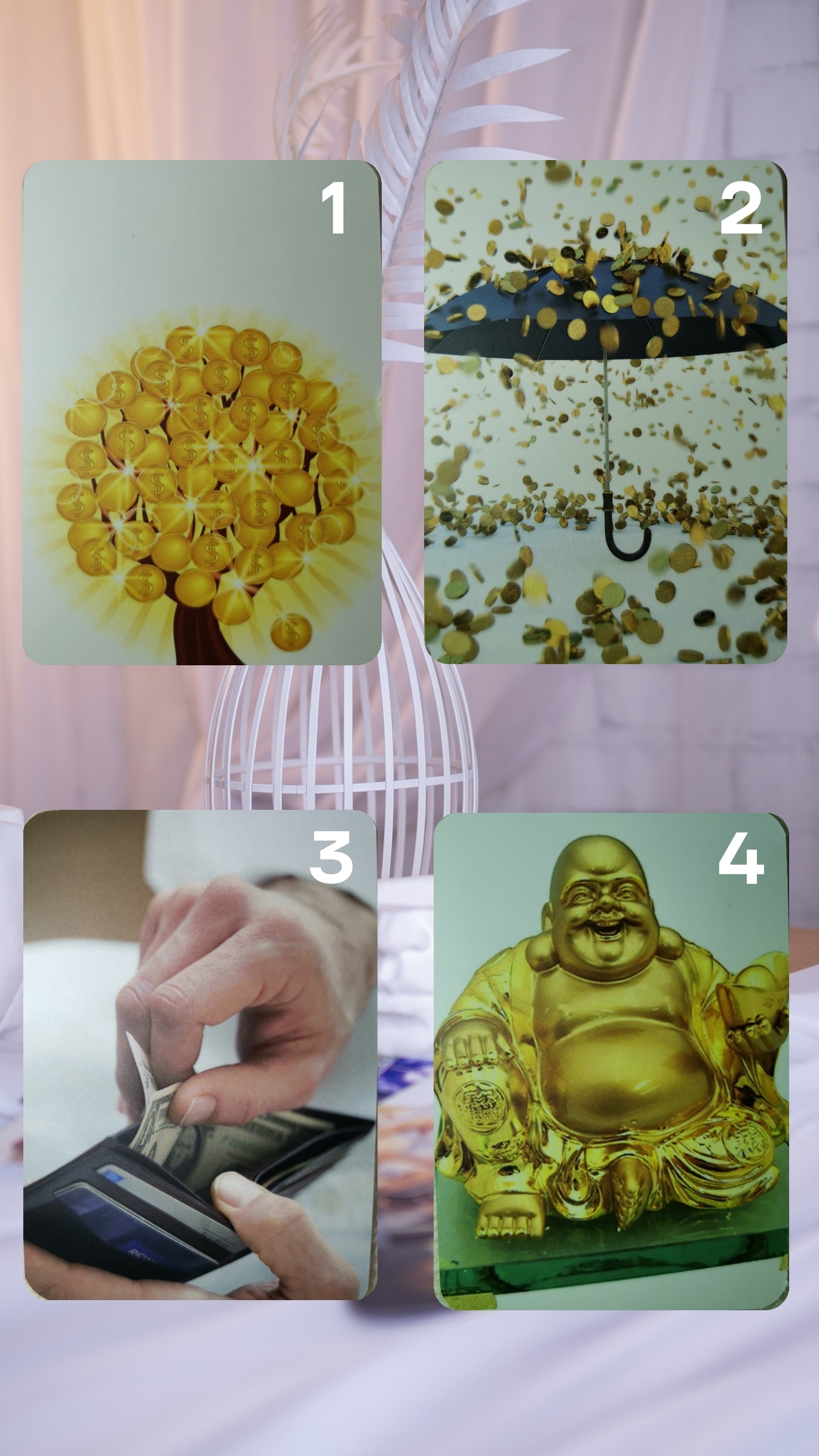 1

2

3

4